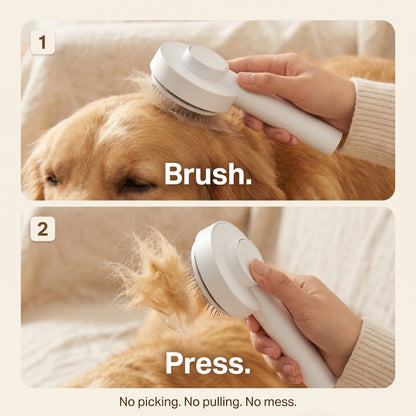 1

Brush.

2

Press.

No picking. No pulling. No mess.